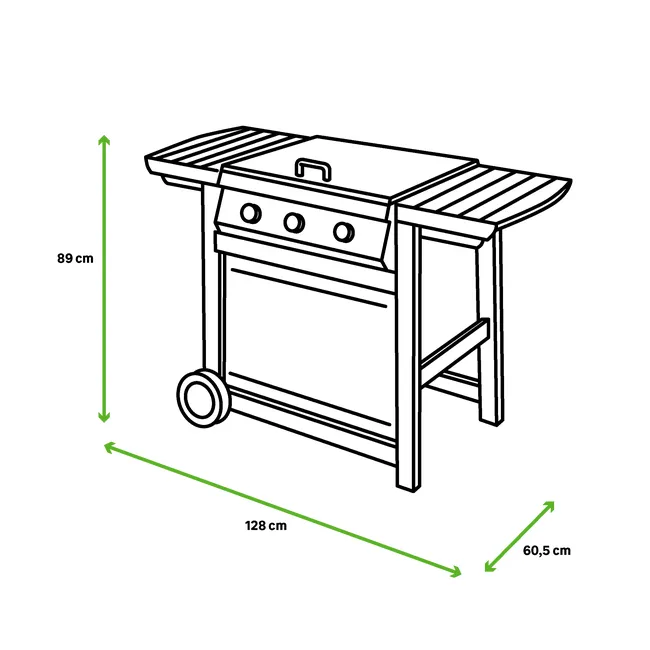 89 cm

128 cm

60,5 cm